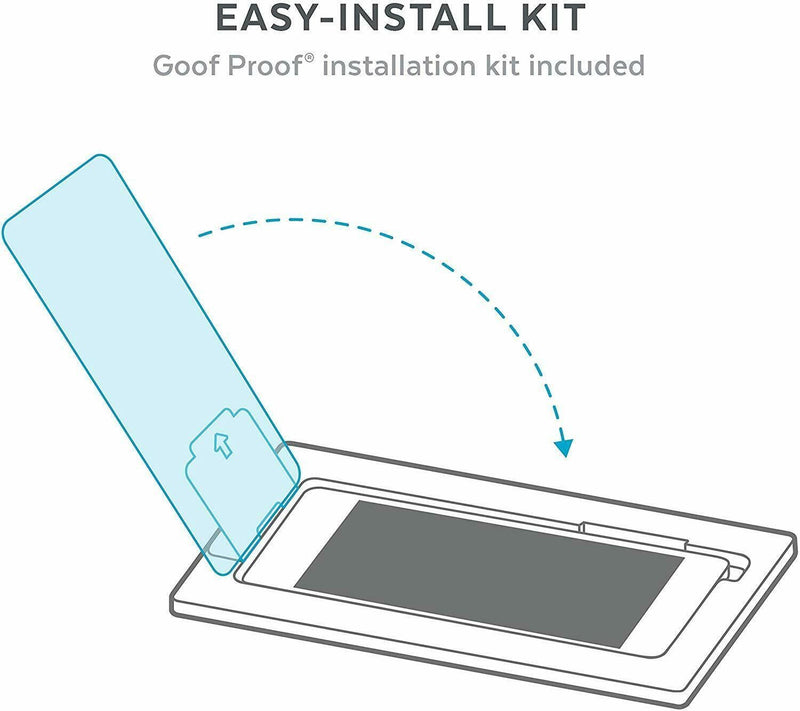 EASY-INSTALL KIT

Goof Proof® installation kit included